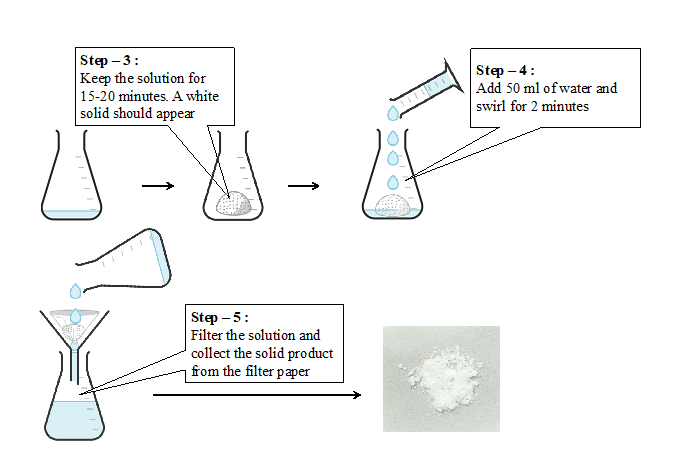 Step – 3 :
Keep the solution for 15-20 minutes. A white solid should appear

Step – 4 :
Add 50 ml of water and swirl for 2 minutes

Step – 5 :
Filter the solution and collect the solid product from the filter paper