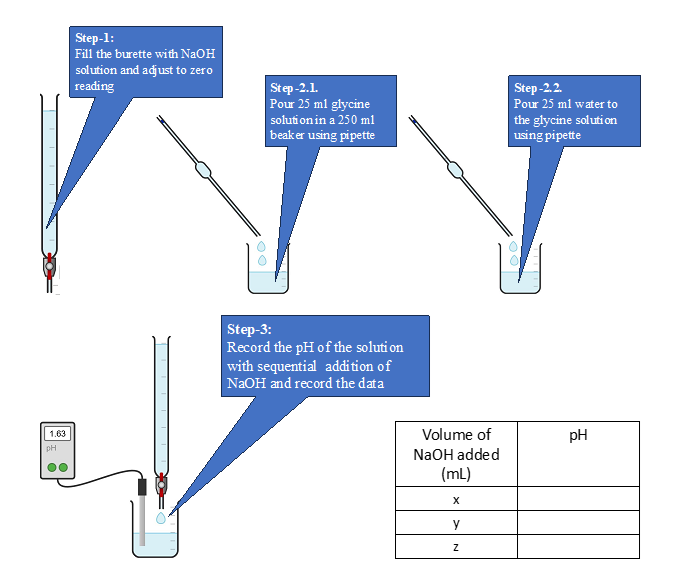 Step-1:
Fill the burette with NaOH solution and adjust to zero reading

Step-2.1.
Pour 25 ml glycine solution in a 250 ml beaker using pipette

Step-2.2.
Pour 25 ml water to the glycine solution using pipette

Step-3:
Record the pH of the solution with sequential addition of NaOH and record the data

1.63
pH

| Volume of NaOH added (mL) | pH |
|---|---|
| x | |
| y | |
| z | |