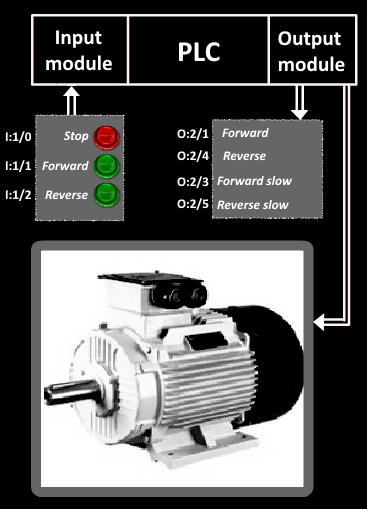 Input module

PLC

Output module

I:1/0 Stop
I:1/1 Forward
I:1/2 Reverse

O:2/1 Forward
O:2/4 Reverse
O:2/3 Forward slow
O:2/5 Reverse slow