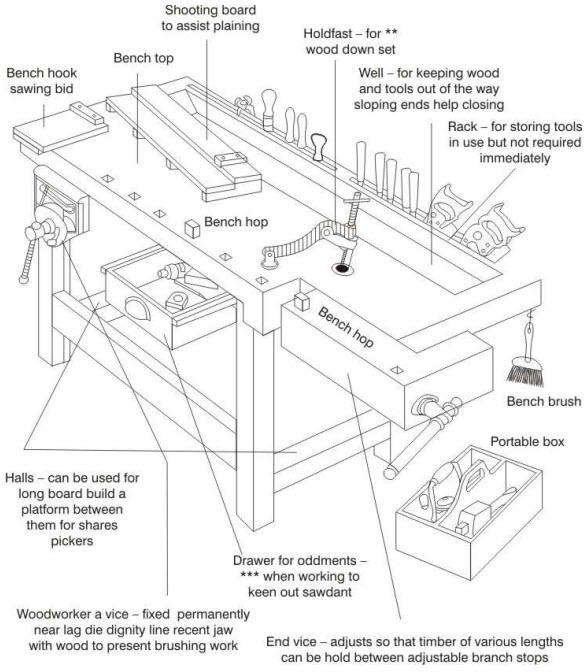 Shooting board to assist plaining

Holdfast – for ** wood down set

Bench top

Bench hook sawing bid

Well – for keeping wood and tools out of the way sloping ends help closing

Rack – for storing tools in use but not required immediately

Bench hop

Bench hop

Bench brush

Portable box

Halls – can be used for long board build a platform between them for shares pickers

Drawer for oddments – *** when working to keen out sawdant

Woodworker a vice – fixed permanently near lag die dignity line recent jaw with wood to present brushing work

End vice – adjusts so that timber of various lengths can be hold between adjustable branch stops