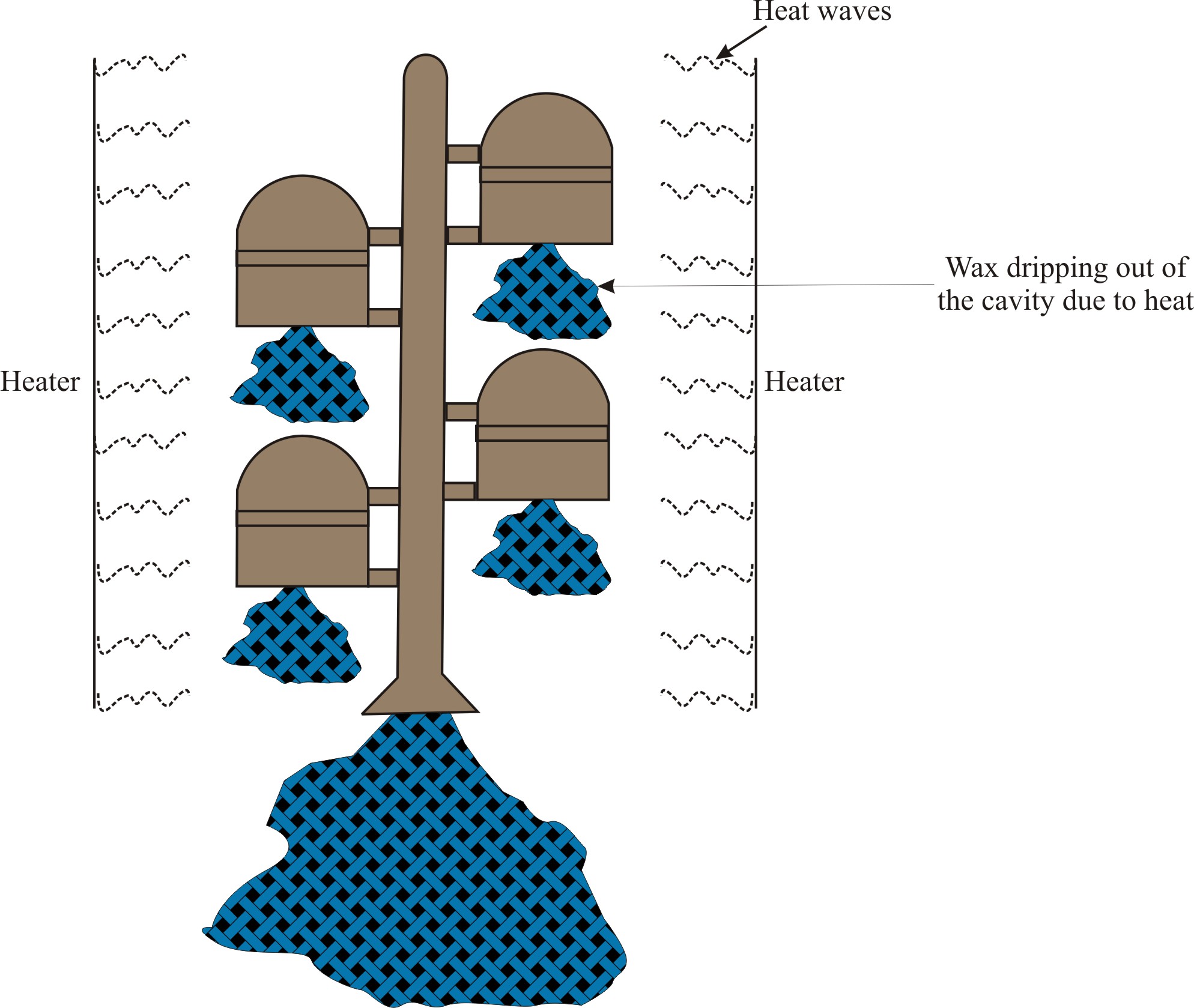 Heat waves

Wax dripping out of the cavity due to heat

Heater

Heater