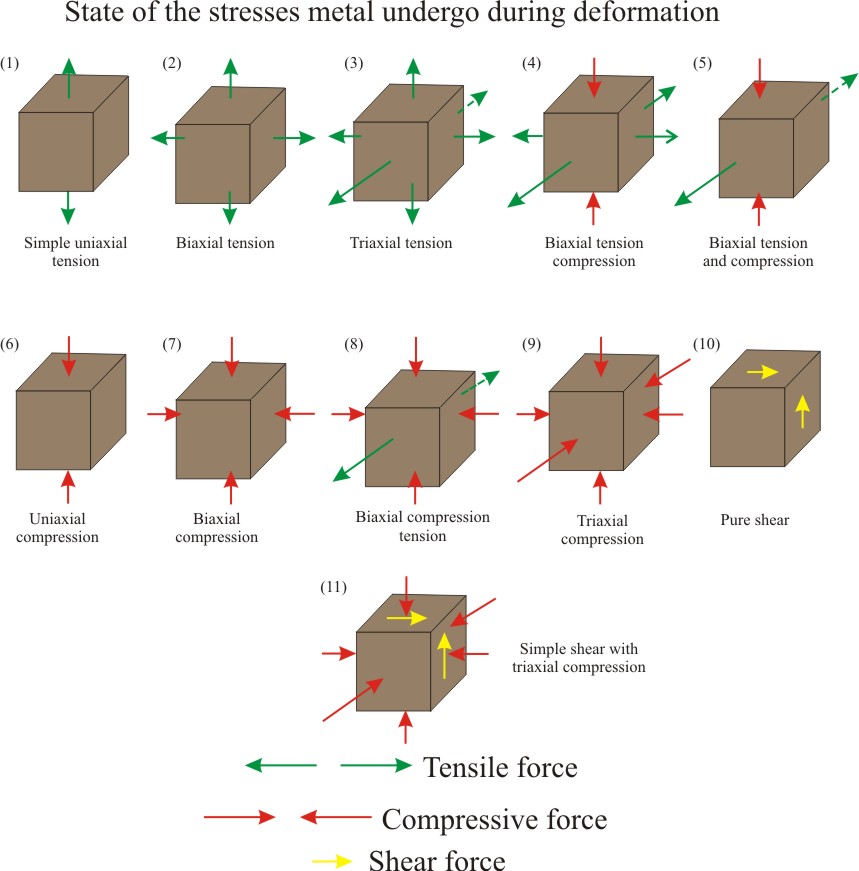 State of the stresses metal undergo during deformation

(1)

Simple uniaxial tension

(2)

Biaxial tension

(3)

Triaxial tension

(4)

Biaxial tension compression

(5)

Biaxial tension and compression

(6)

Uniaxial compression

(7)

Biaxial compression

(8)

Biaxial compression tension

(9)

Triaxial compression

(10)

Pure shear

(11)

Simple shear with triaxial compression

Tensile force

Compressive force

Shear force