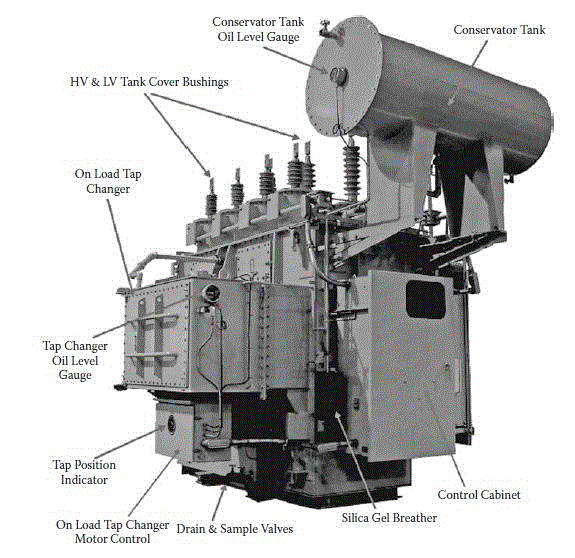 Conservator Tank Oil Level Gauge

Conservator Tank

HV & LV Tank Cover Bushings

On Load Tap Changer

Tap Changer Oil Level Gauge

Tap Position Indicator

On Load Tap Changer Motor Control

Drain & Sample Valves

Silica Gel Breather

Control Cabinet