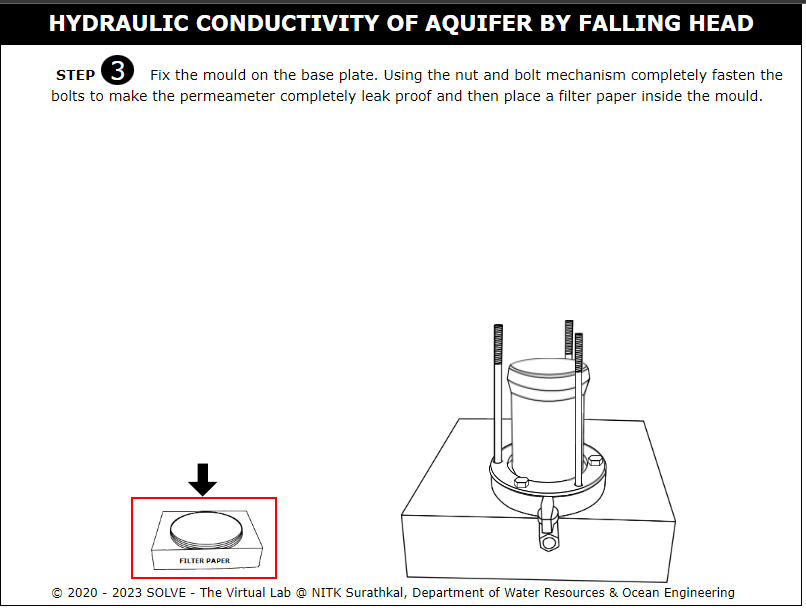 HYDRAULIC CONDUCTIVITY OF AQUIFER BY FALLING HEAD

STEP 3 Fix the mould on the base plate. Using the nut and bolt mechanism completely fasten the bolts to make the permeameter completely leak proof and then place a filter paper inside the mould.

FILTER PAPER

© 2020 - 2023 SOLVE - The Virtual Lab @ NITK Surathkal, Department of Water Resources & Ocean Engineering