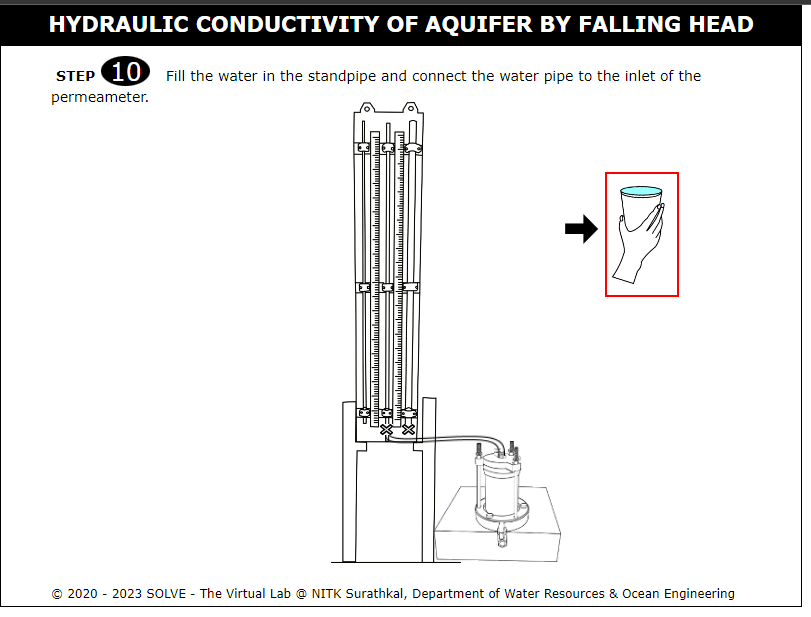 HYDRAULIC CONDUCTIVITY OF AQUIFER BY FALLING HEAD

STEP 10 Fill the water in the standpipe and connect the water pipe to the inlet of the permeameter.

© 2020 - 2023 SOLVE - The Virtual Lab @ NITK Surathkal, Department of Water Resources & Ocean Engineering