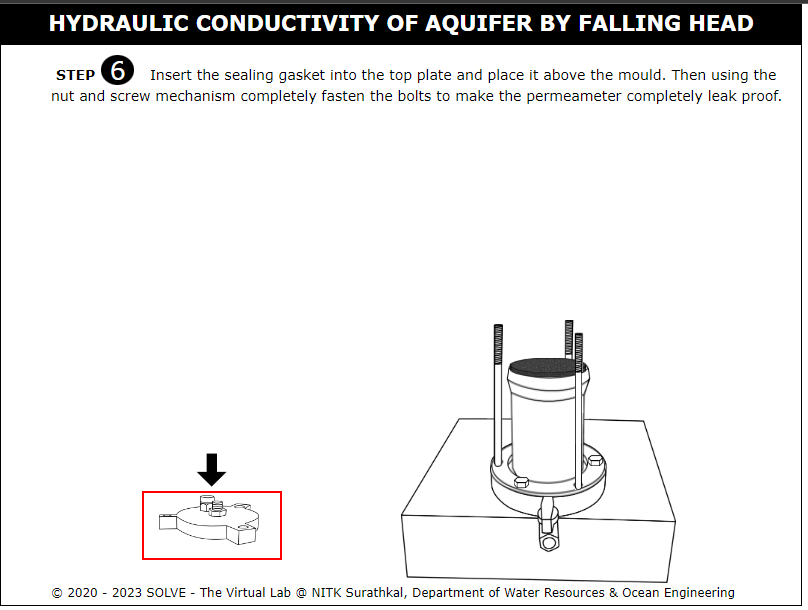 HYDRAULIC CONDUCTIVITY OF AQUIFER BY FALLING HEAD

STEP 6 Insert the sealing gasket into the top plate and place it above the mould. Then using the nut and screw mechanism completely fasten the bolts to make the permeameter completely leak proof.

© 2020 - 2023 SOLVE - The Virtual Lab @ NITK Surathkal, Department of Water Resources & Ocean Engineering