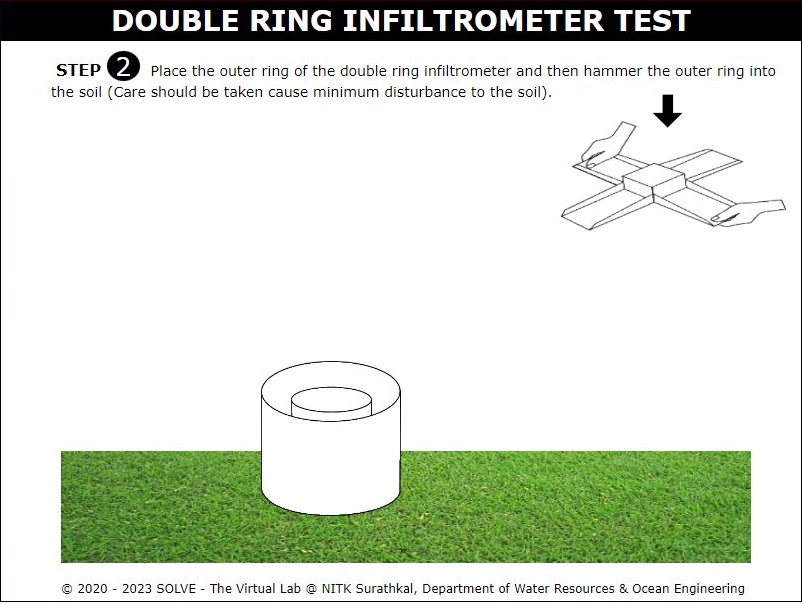 DOUBLE RING INFILTROMETER TEST

STEP 2 Place the outer ring of the double ring infiltrometer and then hammer the outer ring into the soil (Care should be taken cause minimum disturbance to the soil).

© 2020 - 2023 SOLVE - The Virtual Lab @ NITK Surathkal, Department of Water Resources & Ocean Engineering