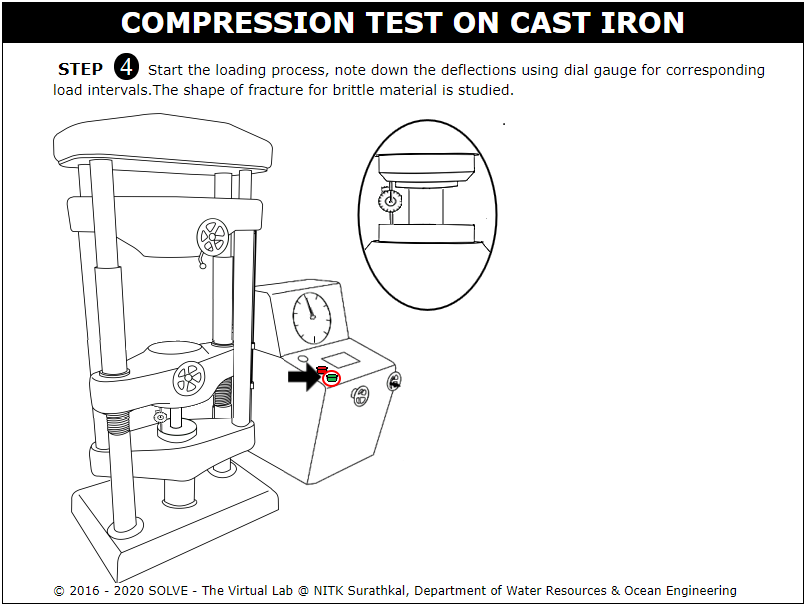 COMPRESSION TEST ON CAST IRON

STEP 4 Start the loading process, note down the deflections using dial gauge for corresponding load intervals.The shape of fracture for brittle material is studied.

© 2016 - 2020 SOLVE - The Virtual Lab @ NITK Surathkal, Department of Water Resources & Ocean Engineering