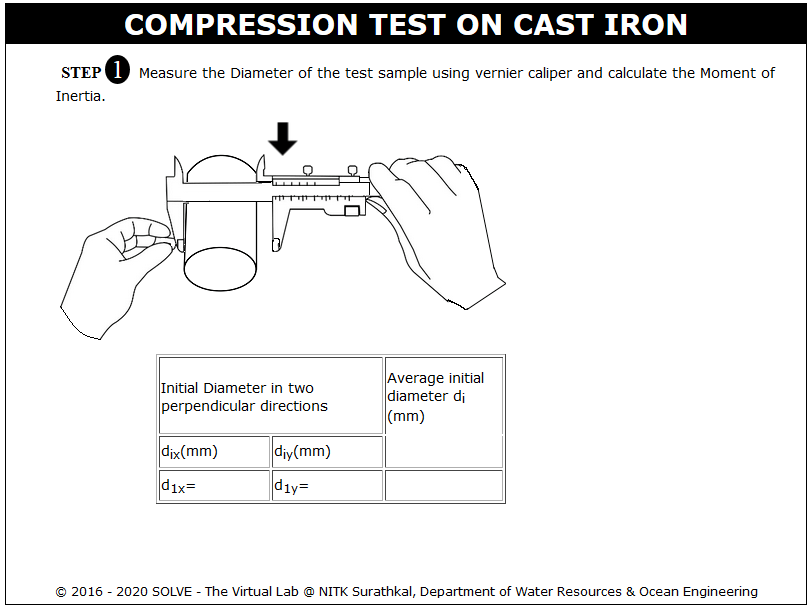 COMPRESSION TEST ON CAST IRON

STEP 1 Measure the Diameter of the test sample using vernier caliper and calculate the Moment of Inertia.

| Initial Diameter in two perpendicular directions | | Average initial diameter $d_i$ (mm) |
|---|---|---|
| $d_{ix}$(mm) | $d_{iy}$(mm) | |
| $d_{1x}$= | $d_{1y}$= | |

© 2016 - 2020 SOLVE - The Virtual Lab @ NITK Surathkal, Department of Water Resources & Ocean Engineering