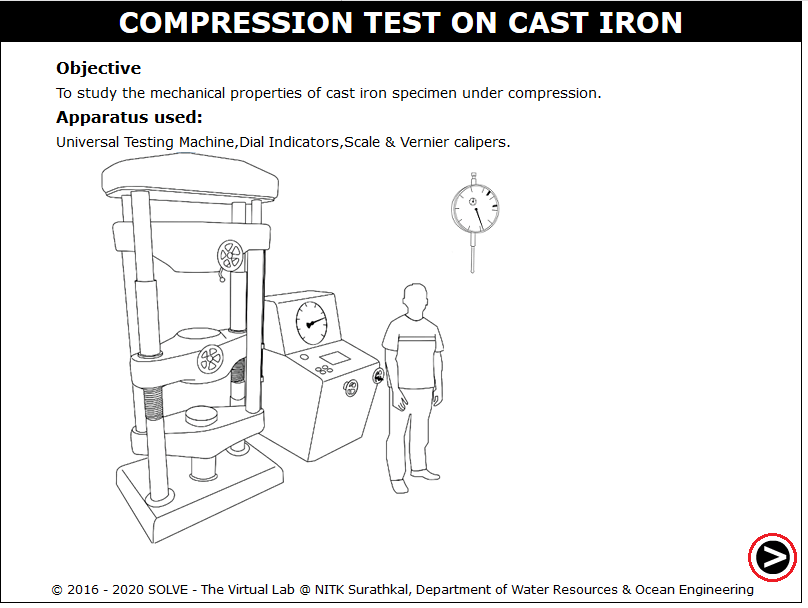 COMPRESSION TEST ON CAST IRON

Objective

To study the mechanical properties of cast iron specimen under compression.

Apparatus used:

Universal Testing Machine,Dial Indicators,Scale & Vernier calipers.

© 2016 - 2020 SOLVE - The Virtual Lab @ NITK Surathkal, Department of Water Resources & Ocean Engineering