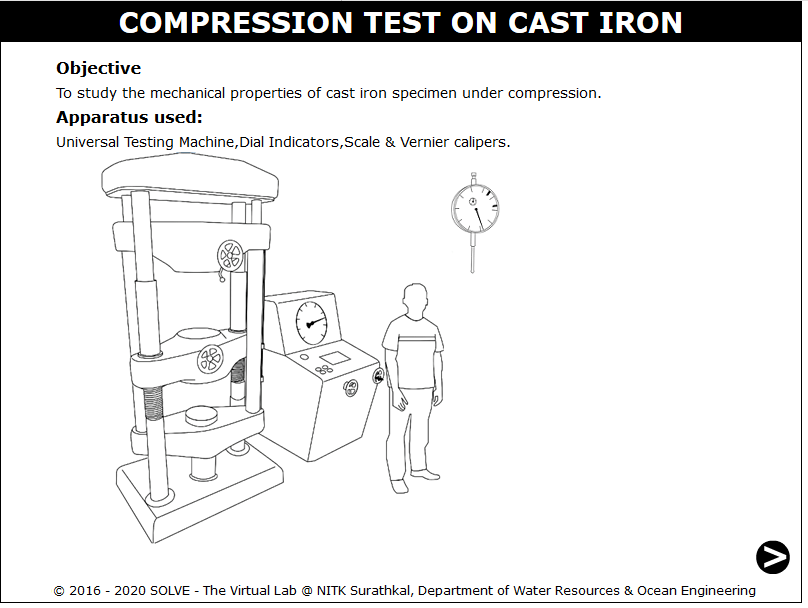 COMPRESSION TEST ON CAST IRON

Objective

To study the mechanical properties of cast iron specimen under compression.

Apparatus used:

Universal Testing Machine,Dial Indicators,Scale & Vernier calipers.

© 2016 - 2020 SOLVE - The Virtual Lab @ NITK Surathkal, Department of Water Resources & Ocean Engineering