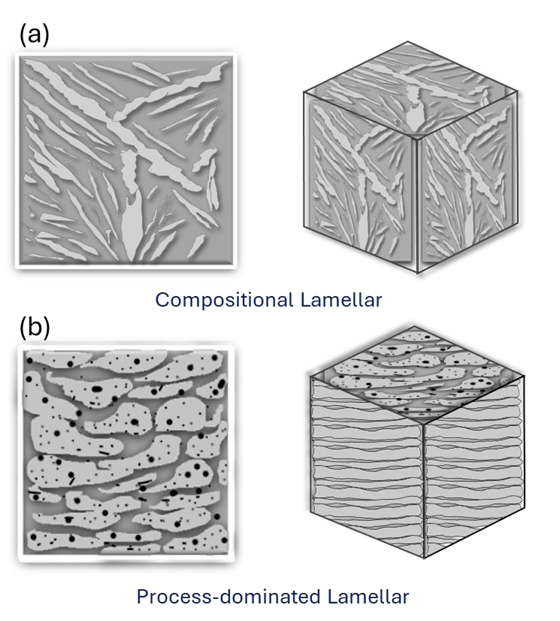 (a)

Compositional Lamellar

(b)

Process-dominated Lamellar