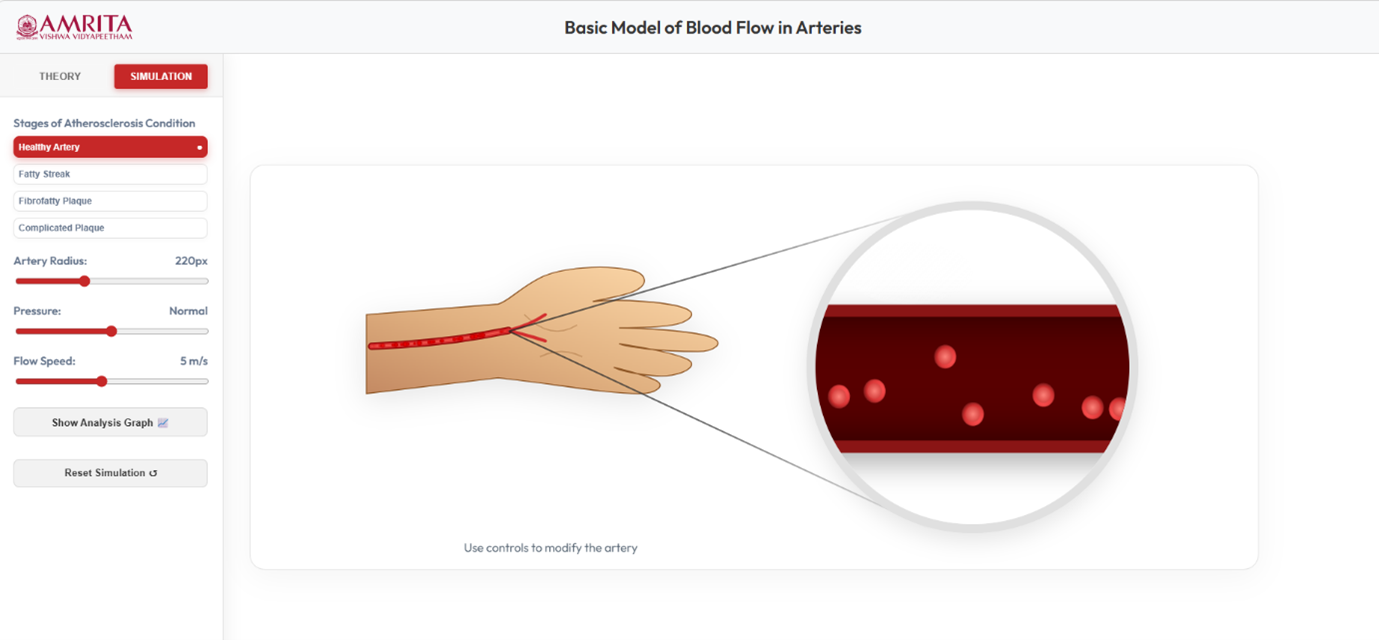 AMRITA
VISHWA VIDYAPEETHAM

Basic Model of Blood Flow in Arteries

THEORY
SIMULATION

Stages of Atherosclerosis Condition

Healthy Artery

Fatty Streak

Fibrofatty Plaque

Complicated Plaque

Artery Radius: 220px

Pressure: Normal

Flow Speed: 5 m/s

Show Analysis Graph

Reset Simulation ↺

Use controls to modify the artery