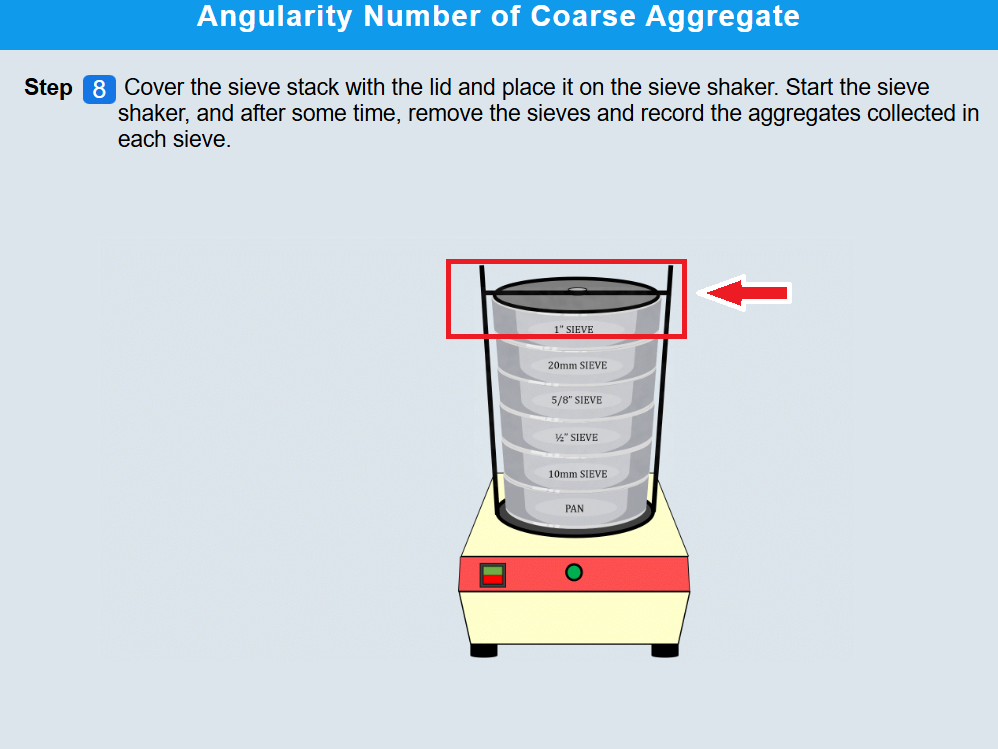 Angularity Number of Coarse Aggregate

Step 8 Cover the sieve stack with the lid and place it on the sieve shaker. Start the sieve shaker, and after some time, remove the sieves and record the aggregates collected in each sieve.

1" SIEVE

20mm SIEVE

5/8" SIEVE

½" SIEVE

10mm SIEVE

PAN