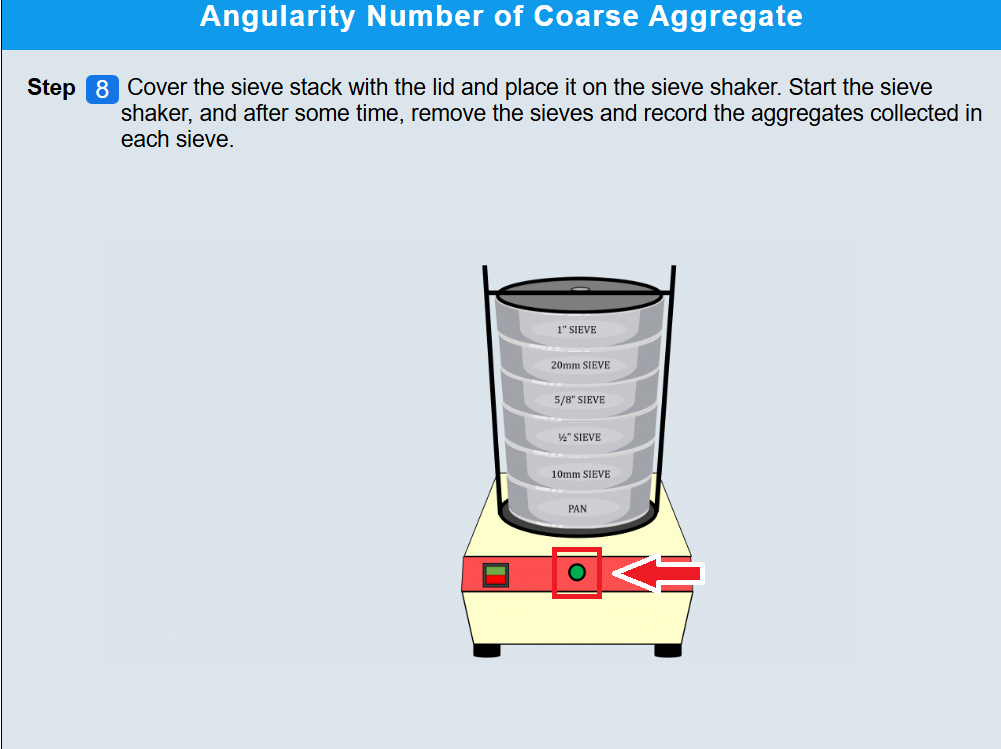 Angularity Number of Coarse Aggregate

Step 8 Cover the sieve stack with the lid and place it on the sieve shaker. Start the sieve shaker, and after some time, remove the sieves and record the aggregates collected in each sieve.

1" SIEVE
20mm SIEVE
5/8" SIEVE
½" SIEVE
10mm SIEVE
PAN