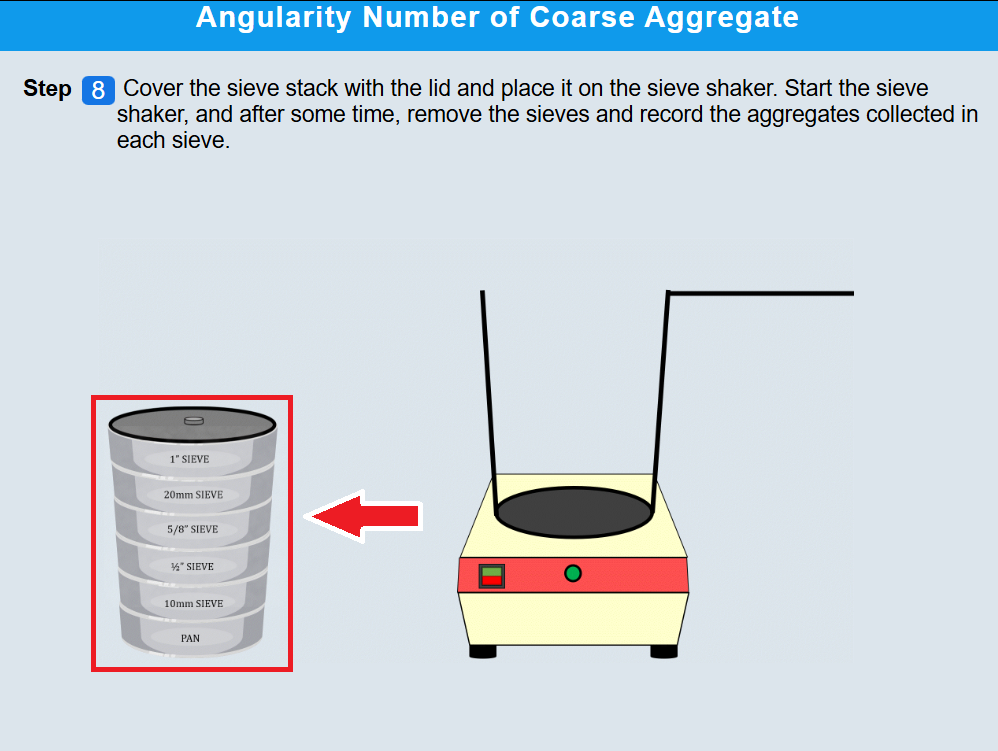 Angularity Number of Coarse Aggregate

Step 8 Cover the sieve stack with the lid and place it on the sieve shaker. Start the sieve shaker, and after some time, remove the sieves and record the aggregates collected in each sieve.

1" SIEVE
20mm SIEVE
5/8" SIEVE
½" SIEVE
10mm SIEVE
PAN