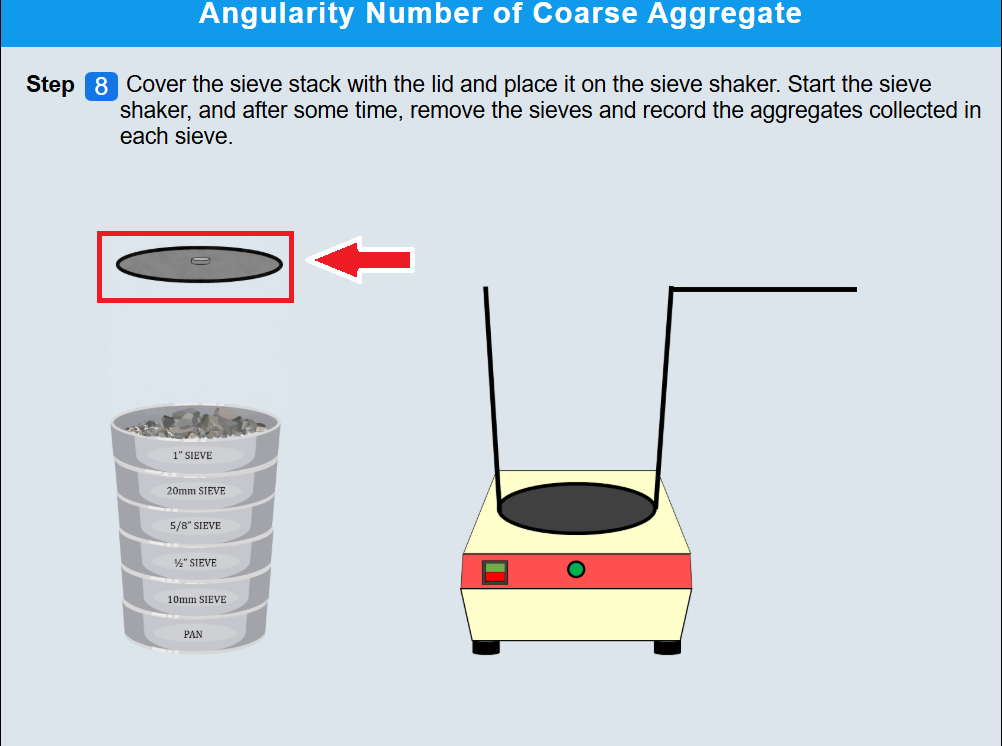 Angularity Number of Coarse Aggregate

Step 8 Cover the sieve stack with the lid and place it on the sieve shaker. Start the sieve shaker, and after some time, remove the sieves and record the aggregates collected in each sieve.

1" SIEVE
20mm SIEVE
5/8" SIEVE
½" SIEVE
10mm SIEVE
PAN